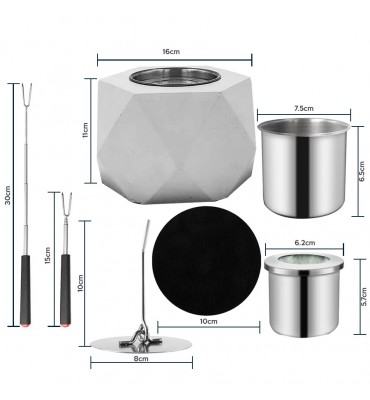 16cm
11cm
7.5cm
6.5cm
30cm
15cm
10cm
6.2cm
5.7cm
10cm
8cm