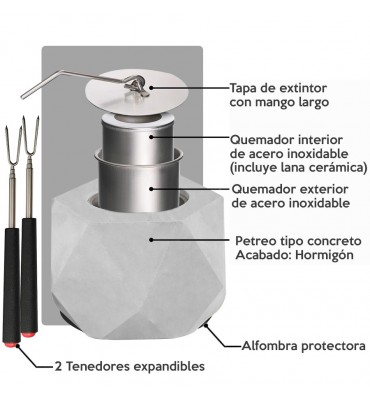 Tapa de extintor con mango largo

Quemador interior de acero inoxidable (incluye lana cerámica)

Quemador exterior de acero inoxidable

Petreo tipo concreto
Acabado: Hormigón

Alfombra protectora

2 Tenedores expandibles