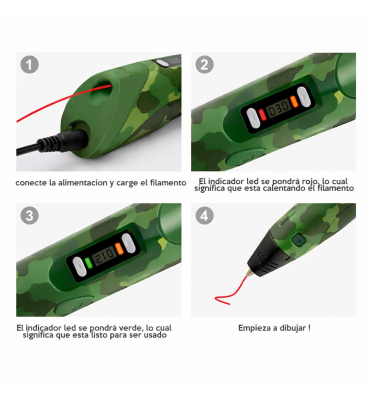 1

conecte la alimentacion y carge el filamento

2

030

El indicador led se pondrá rojo, lo cual significa que esta calentando el filamento

3

210

El indicador led se pondrá verde, lo cual significa que esta listo para ser usado

4

Empieza a dibujar !